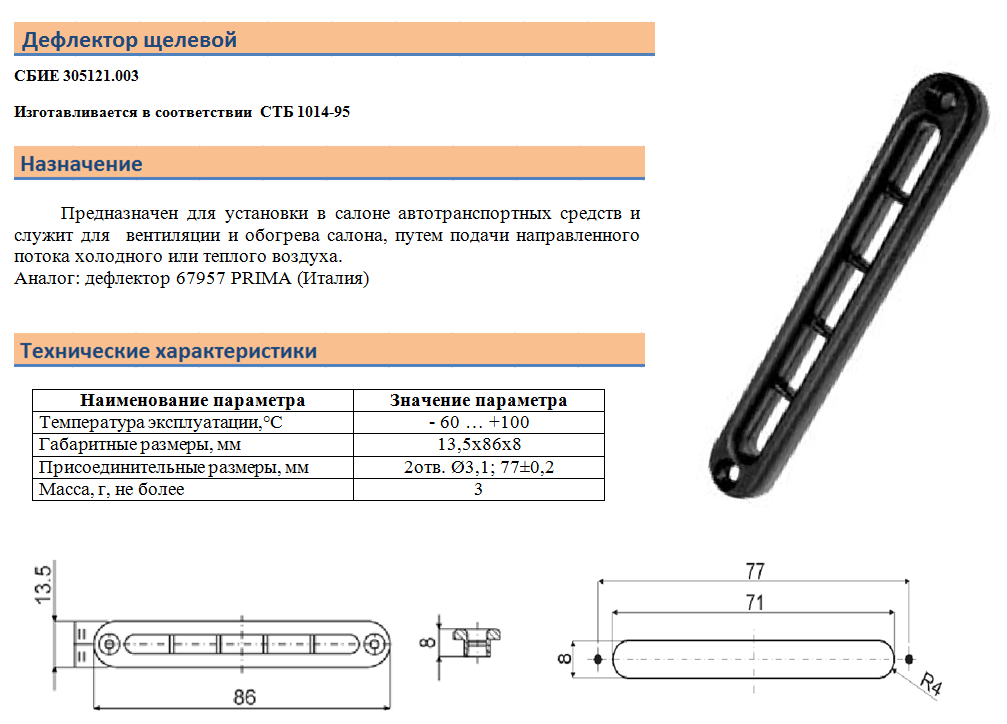 Дефлектор щелевой

СБИЕ 305121.003

Изготавливается в соответствии СТБ 1014-95

Назначение

Предназначен для установки в салоне автотранспортных средств и служит для вентиляции и обогрева салона, путем подачи направленного потока холодного или теплого воздуха.
Аналог: дефлектор 67957 PRIMA (Италия)

Технические характеристики

| Наименование параметра | Значение параметра |
|---|---|
| Температура эксплуатации,°С | - 60 … +100 |
| Габаритные размеры, мм | 13,5х86х8 |
| Присоединительные размеры, мм | 2отв. Ø3,1; 77±0,2 |
| Масса, г, не более | 3 |

13.5
86
8
77
71
8
R4